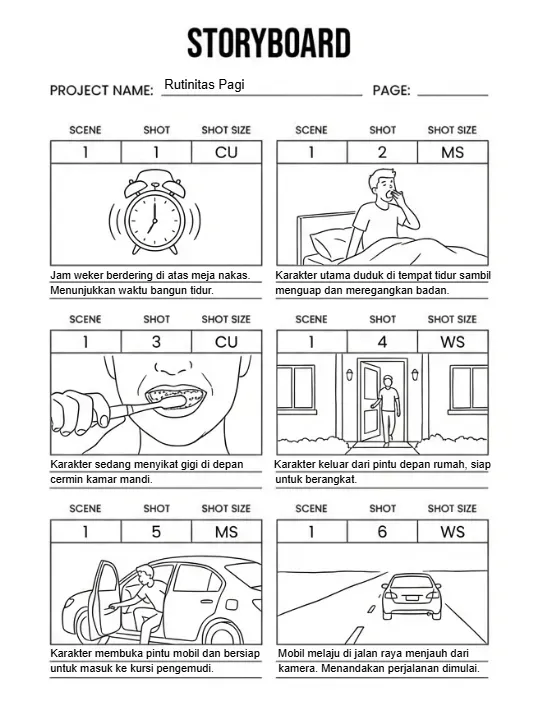 STORYBOARD

PROJECT NAME: Rutinitas Pagi PAGE:

| SCENE | SHOT | SHOT SIZE |
|---|---|---|
| 1 | 1 | CU |

Jam weker berdering di atas meja nakas. Menunjukkan waktu bangun tidur.

| SCENE | SHOT | SHOT SIZE |
|---|---|---|
| 1 | 2 | MS |

Karakter utama duduk di tempat tidur sambil menguap dan meregangkan badan.

| SCENE | SHOT | SHOT SIZE |
|---|---|---|
| 1 | 3 | CU |

Karakter sedang menyikat gigi di depan cermin kamar mandi.

| SCENE | SHOT | SHOT SIZE |
|---|---|---|
| 1 | 4 | WS |

Karakter keluar dari pintu depan rumah, siap untuk berangkat.

| SCENE | SHOT | SHOT SIZE |
|---|---|---|
| 1 | 5 | MS |

Karakter membuka pintu mobil dan bersiap untuk masuk ke kursi pengemudi.

| SCENE | SHOT | SHOT SIZE |
|---|---|---|
| 1 | 6 | WS |

Mobil melaju di jalan raya menjauh dari kamera. Menandakan perjalanan dimulai.